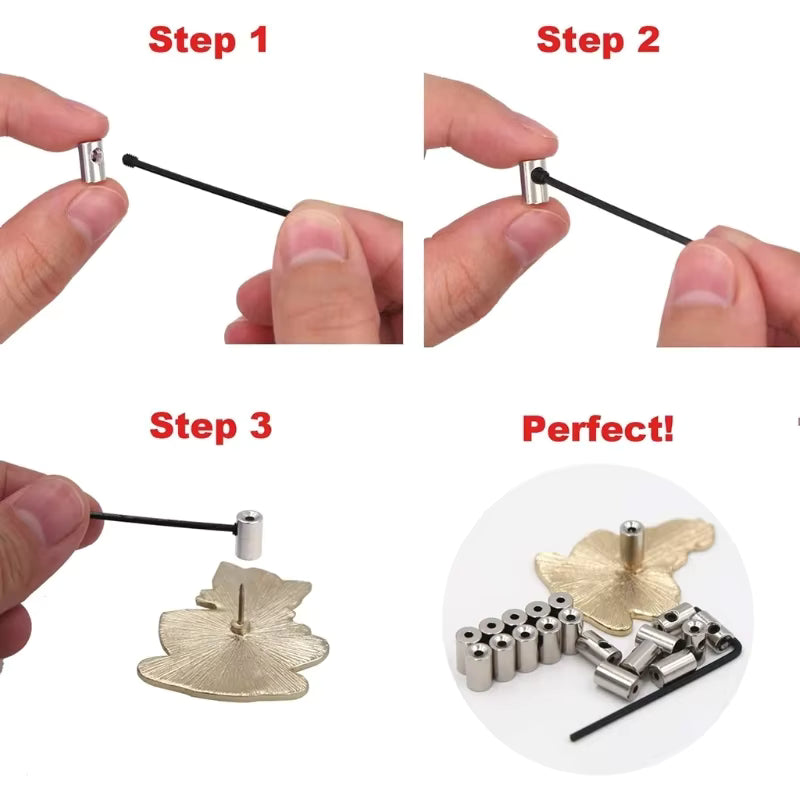 Step 1

Step 2

Step 3

Perfect!